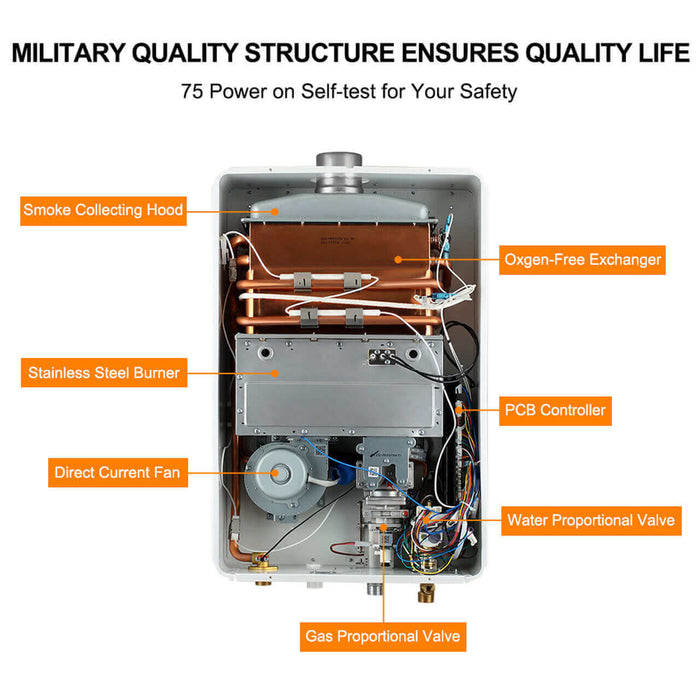 MILITARY QUALITY STRUCTURE ENSURES QUALITY LIFE

75 Power on Self-test for Your Safety

Smoke Collecting Hood

Oxgen-Free Exchanger

Stainless Steel Burner

PCB Controller

Direct Current Fan

Water Proportional Valve

Gas Proportional Valve